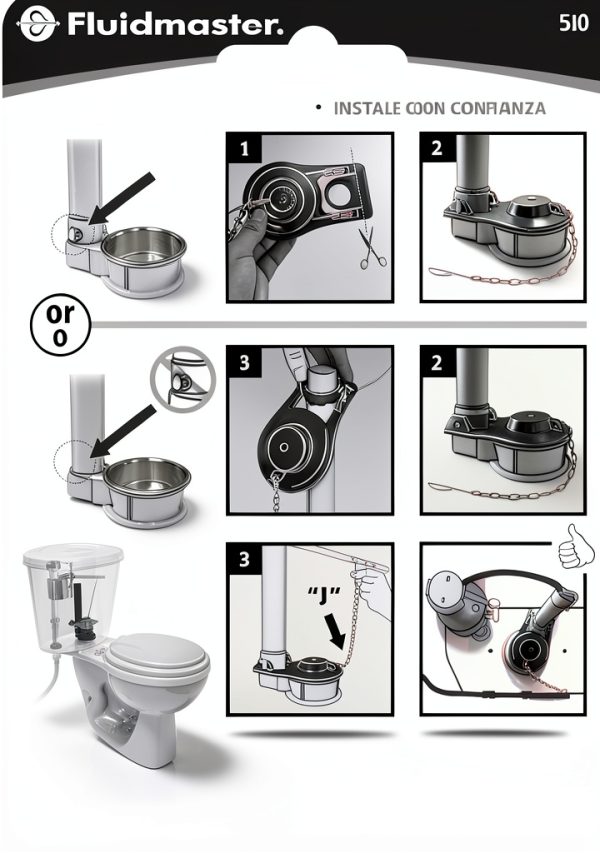 Fluidmaster.

510

• INSTALE COON CONFIANZA

1

2

or
o

3

2

3

"J"